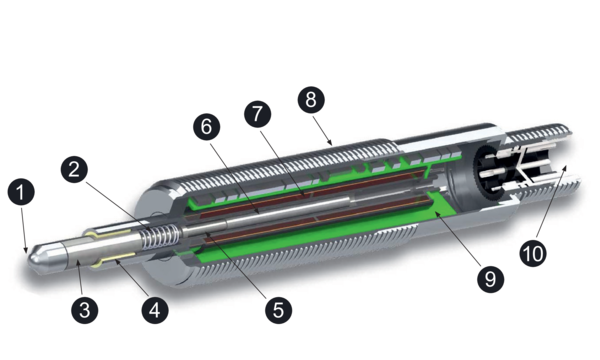 1
2
3
4
5
6
7
8
9
10